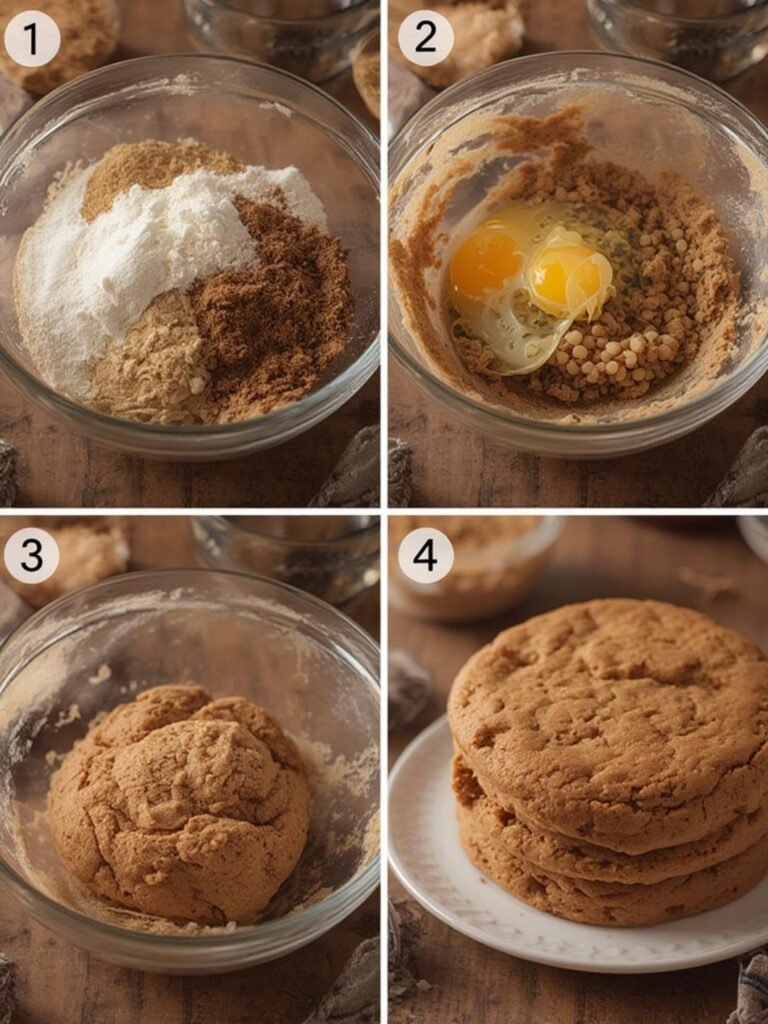 1

2

3

4